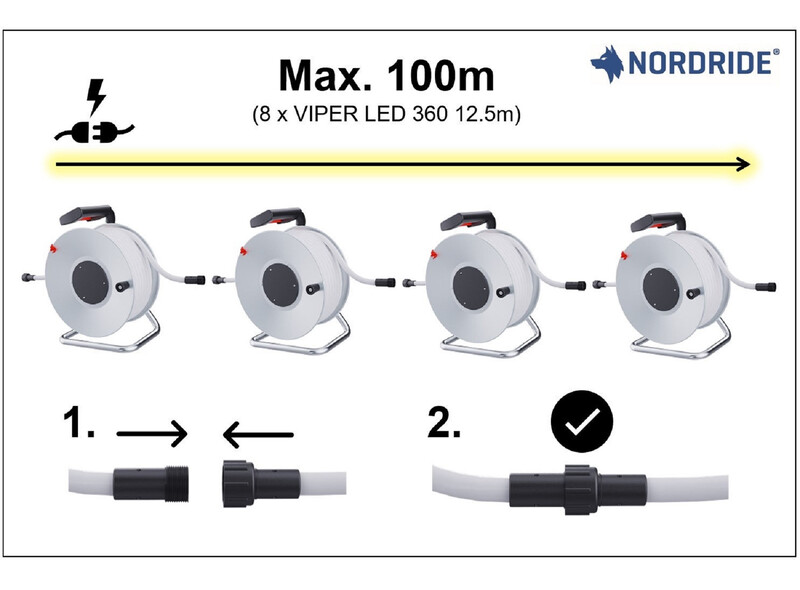 Max. 100m
(8 x VIPER LED 360 12.5m)

NORDRIDE®

1.

2.